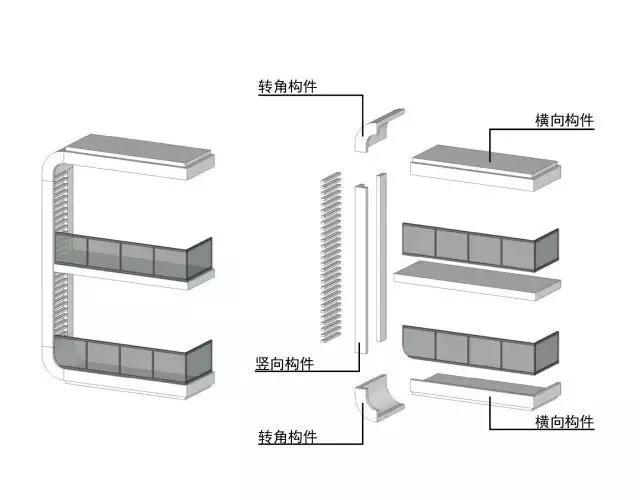 转角构件

横向构件

竖向构件

转角构件

横向构件